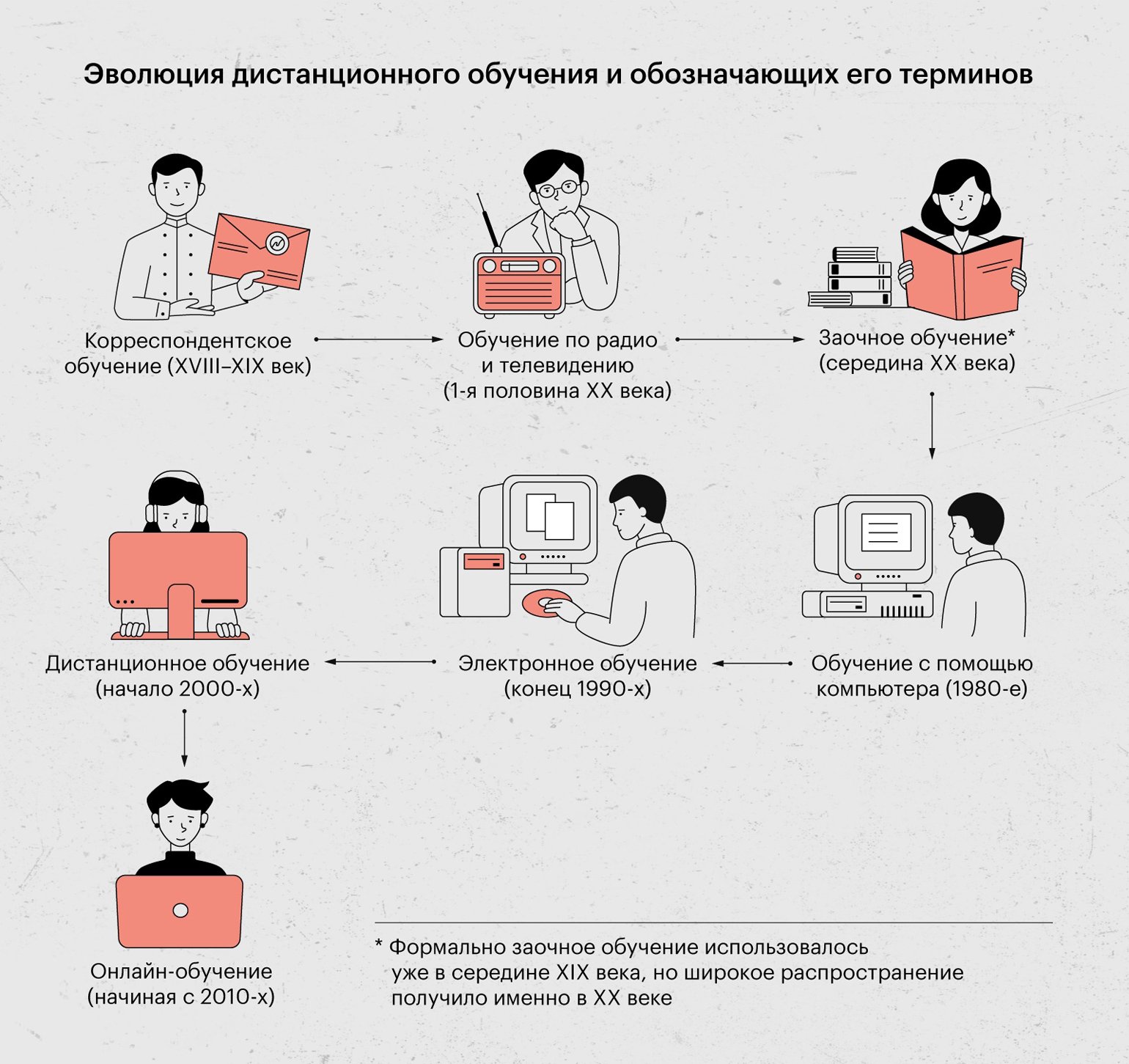 Эволюция дистанционного обучения и обозначающих его терминов

Корреспондентское обучение (XVIII–XIX век)

Обучение по радио и телевидению (1-я половина XX века)

Заочное обучение* (середина XX века)

Обучение с помощью компьютера (1980-е)

Электронное обучение (конец 1990-х)

Дистанционное обучение (начало 2000-х)

Онлайн-обучение (начиная с 2010-х)

* Формально заочное обучение использовалось уже в середине XIX века, но широкое распространение получило именно в XX веке